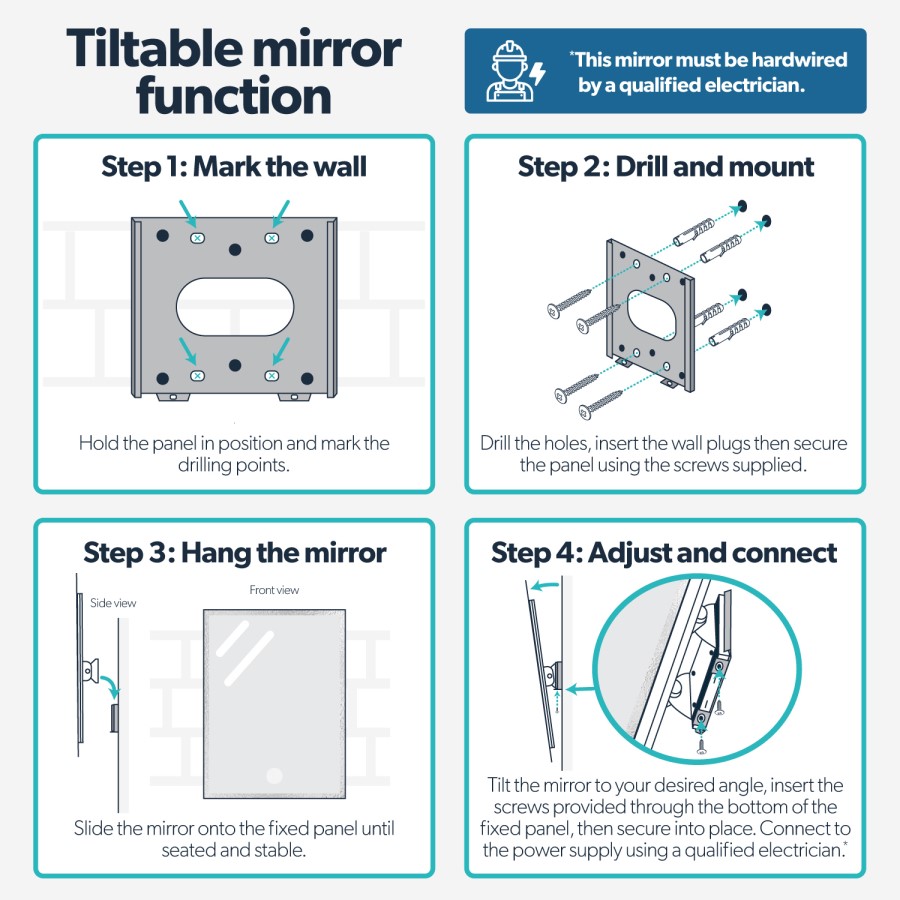 Tiltable mirror function

*This mirror must be hardwired by a qualified electrician.

Step 1: Mark the wall

Hold the panel in position and mark the drilling points.

Step 2: Drill and mount

Drill the holes, insert the wall plugs then secure the panel using the screws supplied.

Step 3: Hang the mirror

Side view

Front view

Slide the mirror onto the fixed panel until seated and stable.

Step 4: Adjust and connect

Tilt the mirror to your desired angle, insert the screws provided through the bottom of the fixed panel, then secure into place. Connect to the power supply using a qualified electrician.*